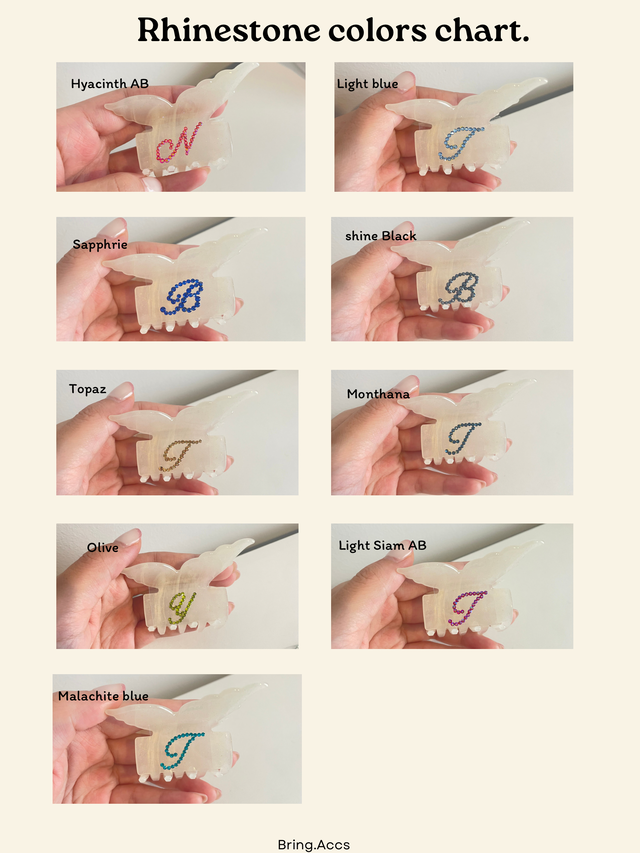 Rhinestone colors chart.

Hyacinth AB

N

Light blue

T

Sapphrie

B

shine Black

B

Topaz

T

Monthana

T

Olive

Y

Light Siam AB

T

Malachite blue

T

Bring.Accs