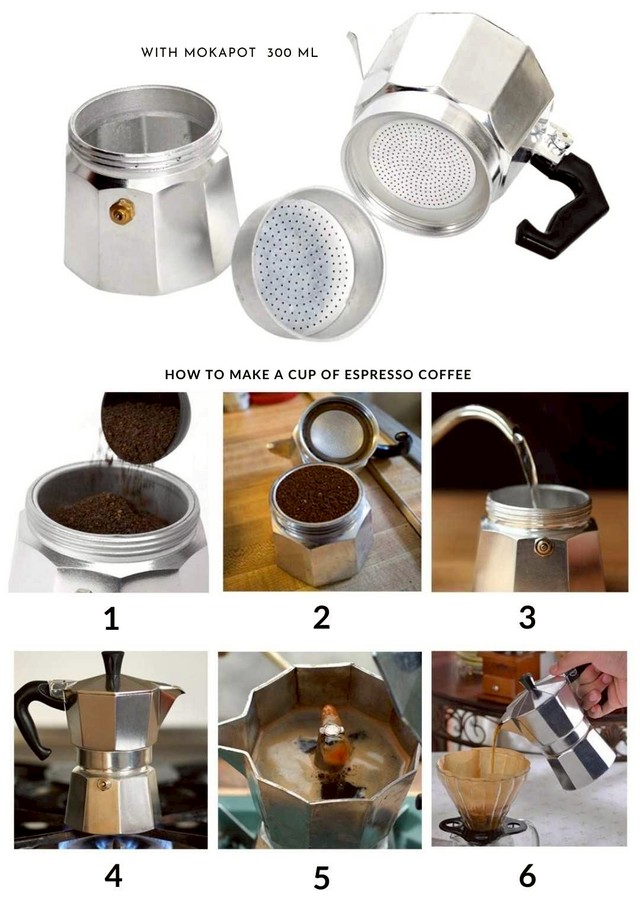 WITH MOKAPOT 300 ML

HOW TO MAKE A CUP OF ESPRESSO COFFEE

1

2

3

4

5

6