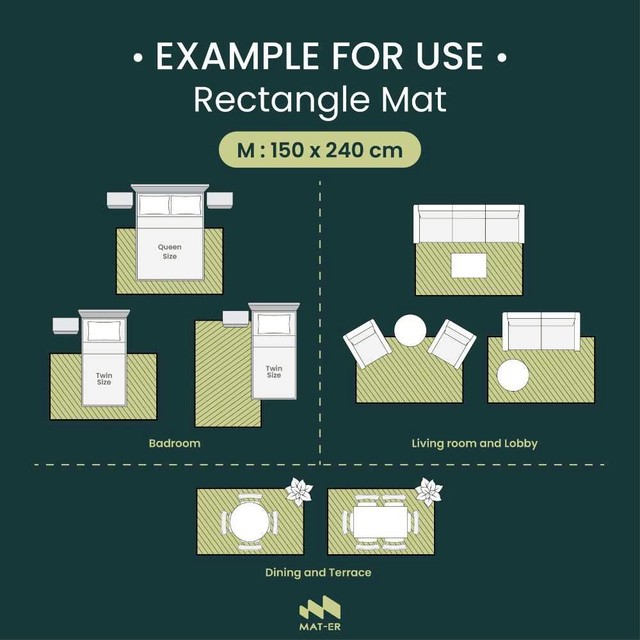 • EXAMPLE FOR USE •
Rectangle Mat

M : 150 x 240 cm

Queen Size

Twin Size

Twin Size

Badroom

Living room and Lobby

Dining and Terrace

MAT-ER