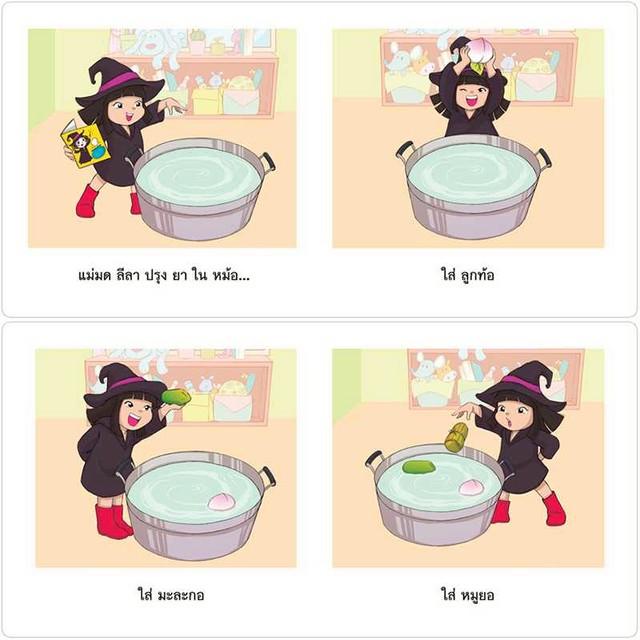 แม่มด ลีลา ปรุง ยา ใน หม้อ...

ใส่ ลูกท้อ

ใส่ มะละกอ

ใส่ หมูยอ