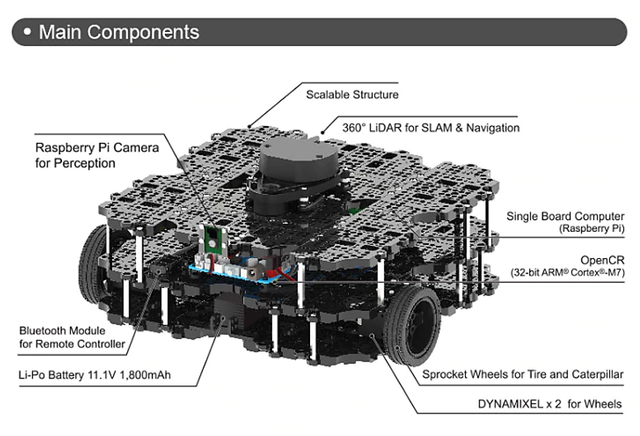 • Main Components

Scalable Structure

360° LiDAR for SLAM & Navigation

Raspberry Pi Camera for Perception

Single Board Computer (Raspberry Pi)

OpenCR (32-bit ARM® Cortex®-M7)

Bluetooth Module for Remote Controller

Li-Po Battery 11.1V 1,800mAh

Sprocket Wheels for Tire and Caterpillar

DYNAMIXEL x 2 for Wheels